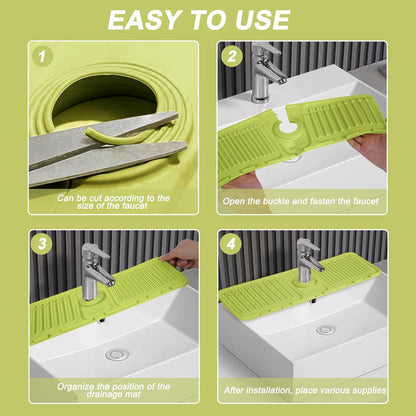 EASY TO USE

1

Can be cut according to the size of the faucet

2

Open the buckle and fasten the faucet

3

Organize the position of the drainage mat

4

After installation, place various supplies