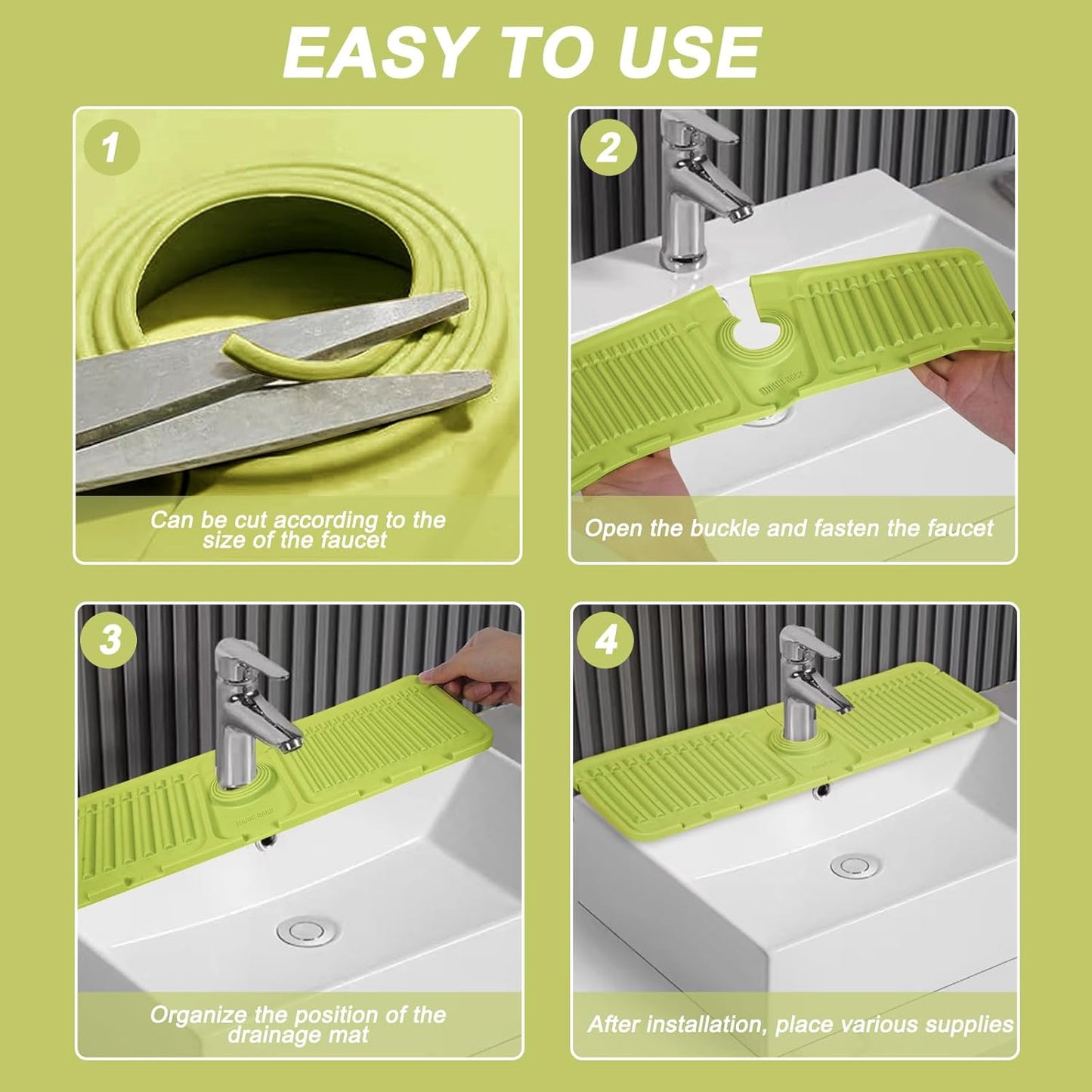 EASY TO USE

1

Can be cut according to the size of the faucet

2

Open the buckle and fasten the faucet

3

Organize the position of the drainage mat

4

After installation, place various supplies